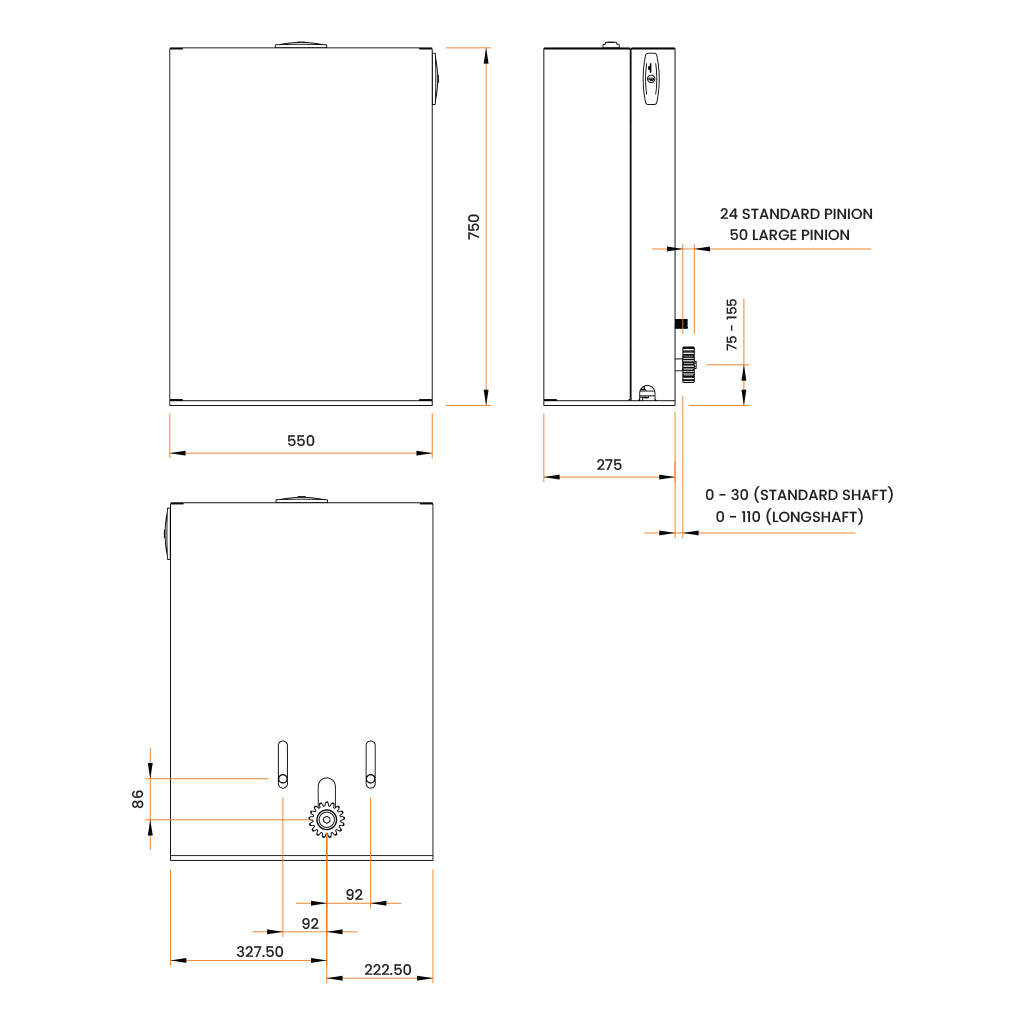 750

550

24 STANDARD PINION
50 LARGE PINION

75 - 155

275

0 - 30 (STANDARD SHAFT)
0 - 110 (LONGSHAFT)

86

92

92

327.50

222.50