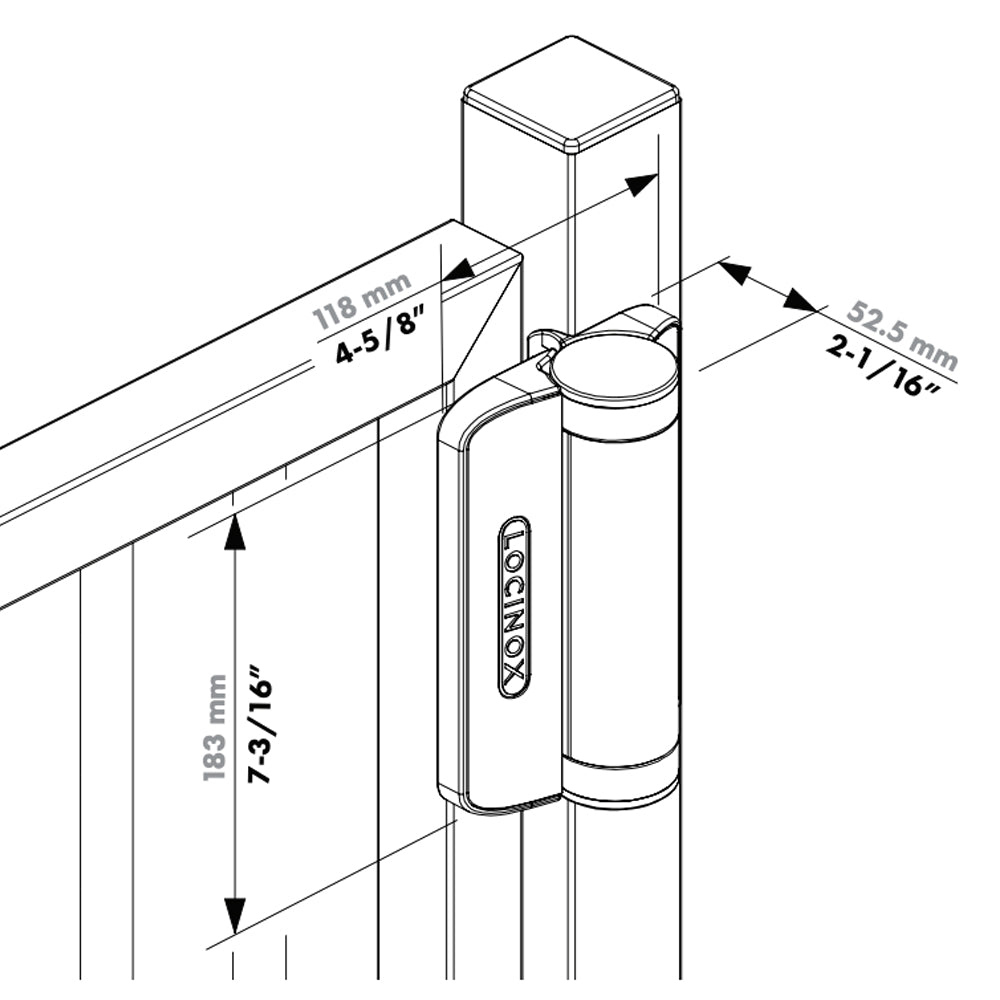 118 mm
4-5/8"

52.5 mm
2-1/16"

LOCINOX

183 mm
7-3/16"