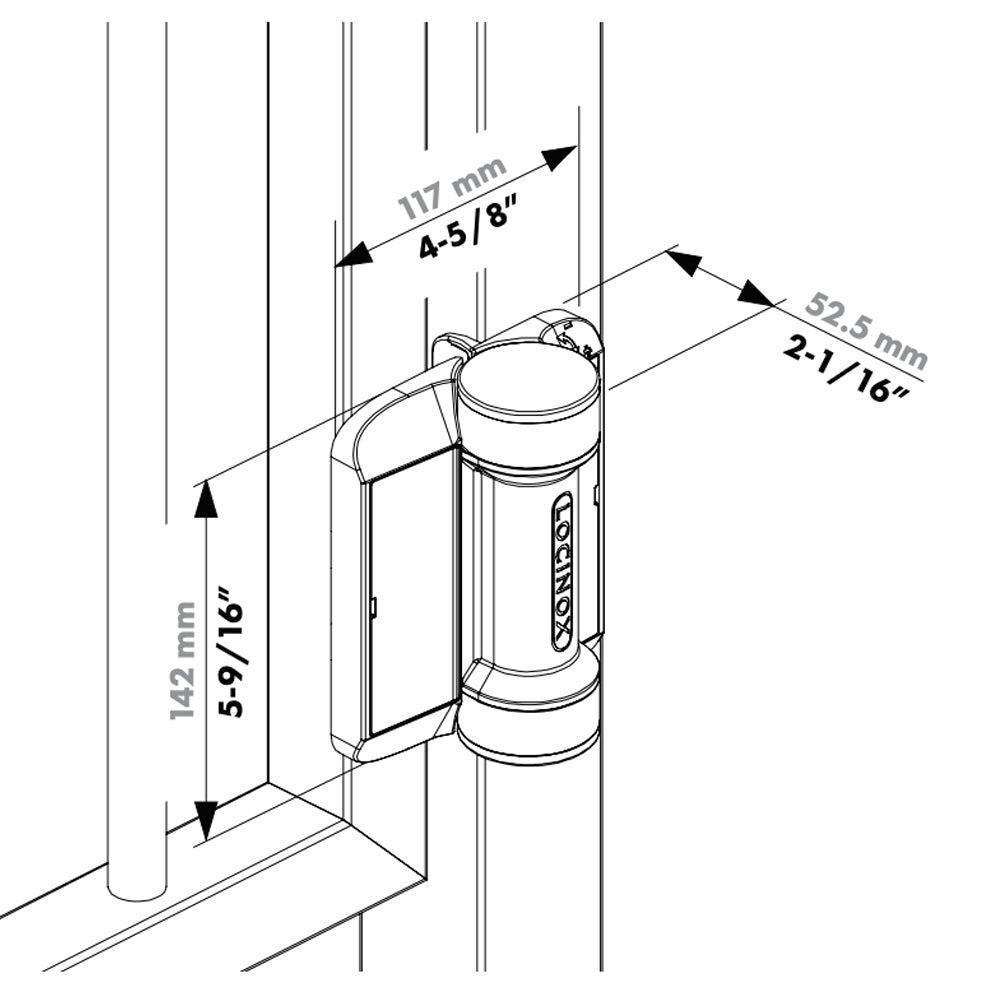 117 mm
4-5/8"

52.5 mm
2-1/16"

142 mm
5-9/16"

LOCINOX