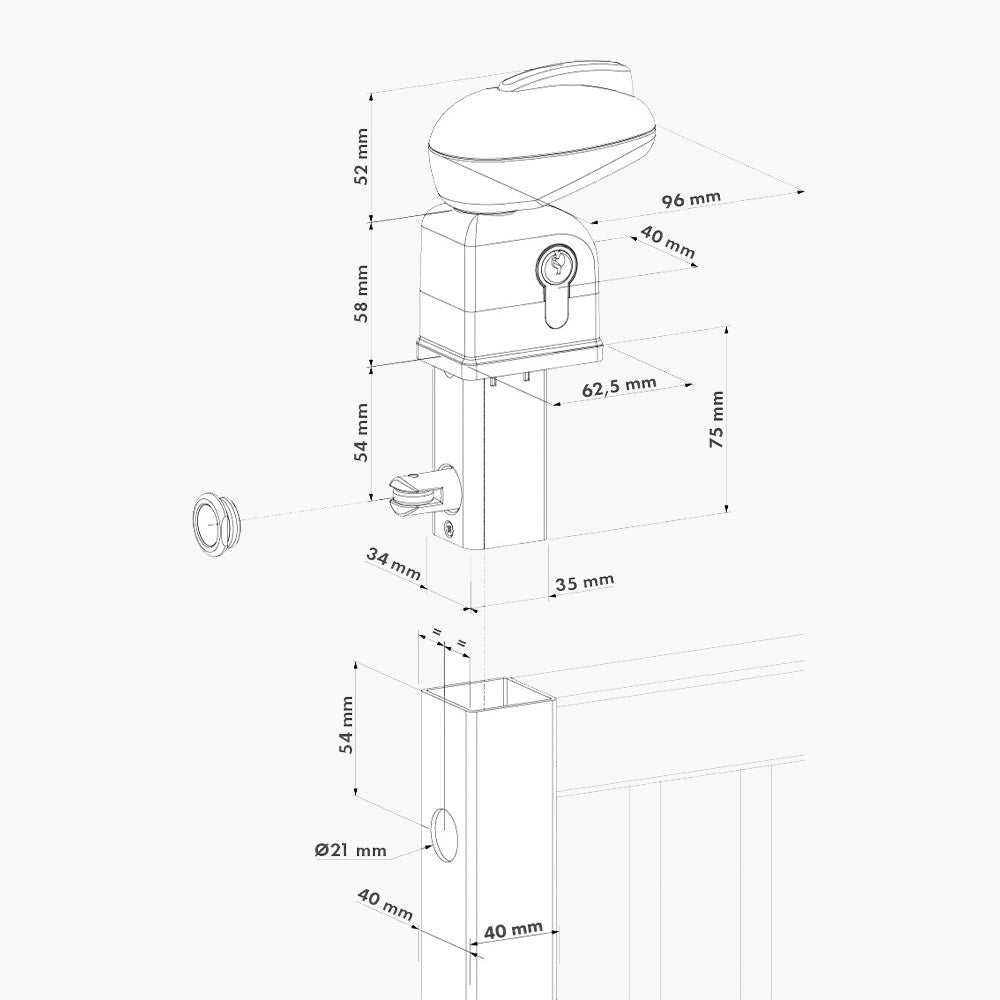 52 mm
96 mm
40 mm
58 mm
62,5 mm
75 mm
54 mm
34 mm
35 mm
=
=
54 mm
Ø21 mm
40 mm
40 mm