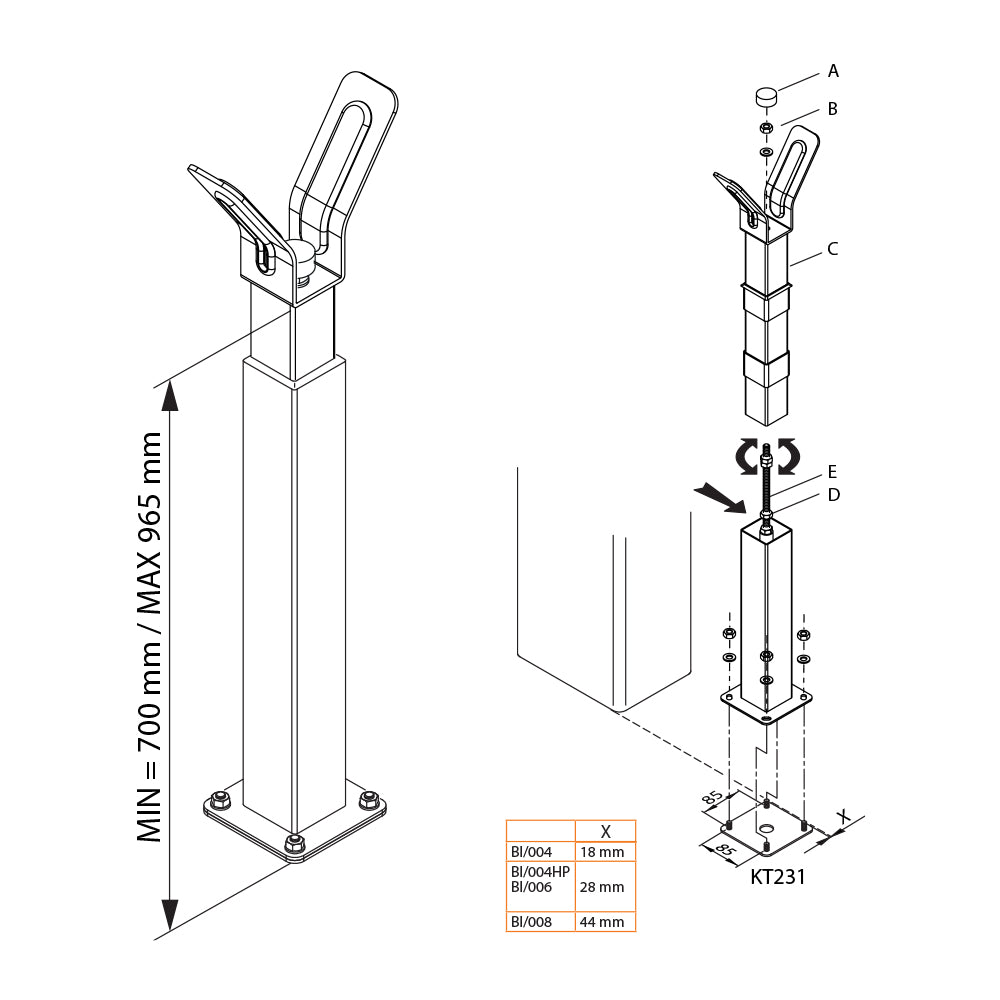 MIN = 700 mm / MAX 965 mm

A
B
C
E
D

85
85
X

KT231

| | X |
|---|---|
| BI/004 | 18 mm |
| BI/004HP BI/006 | 28 mm |
| BI/008 | 44 mm |