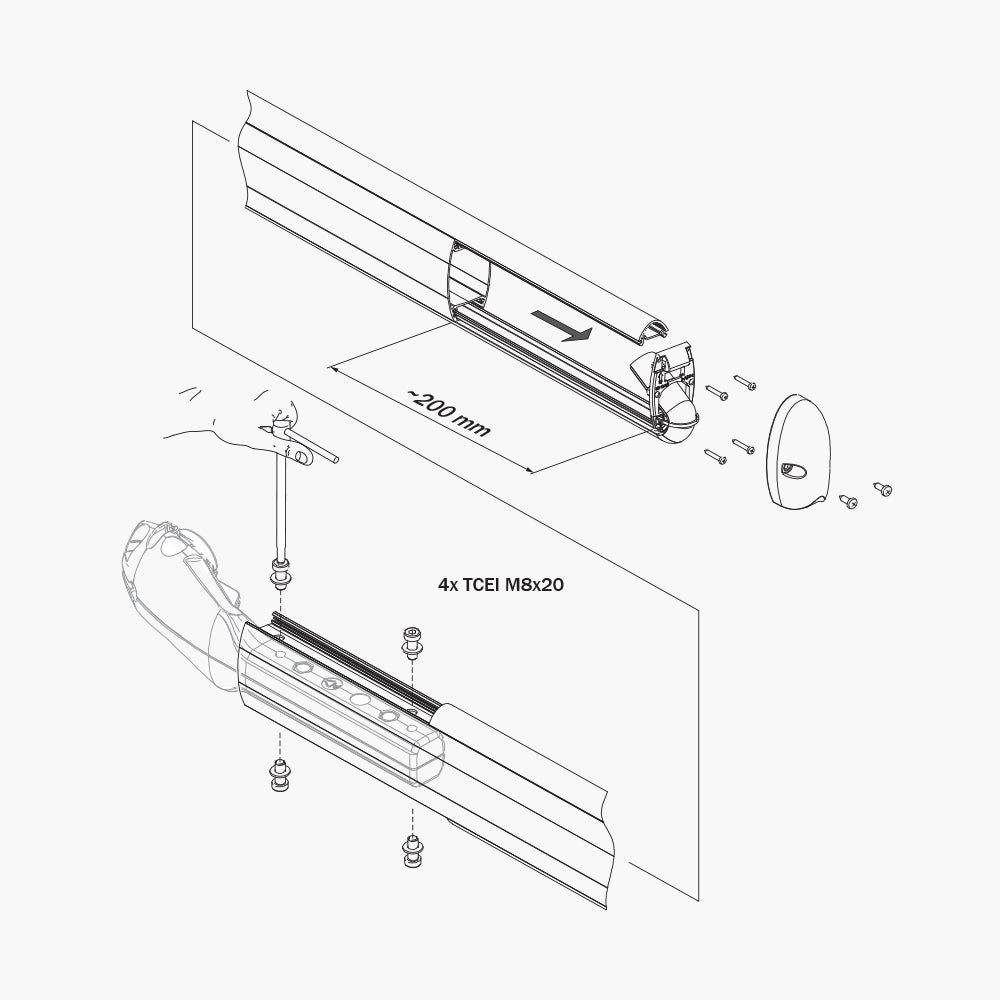 ~200 mm

4x TCEI M8x20