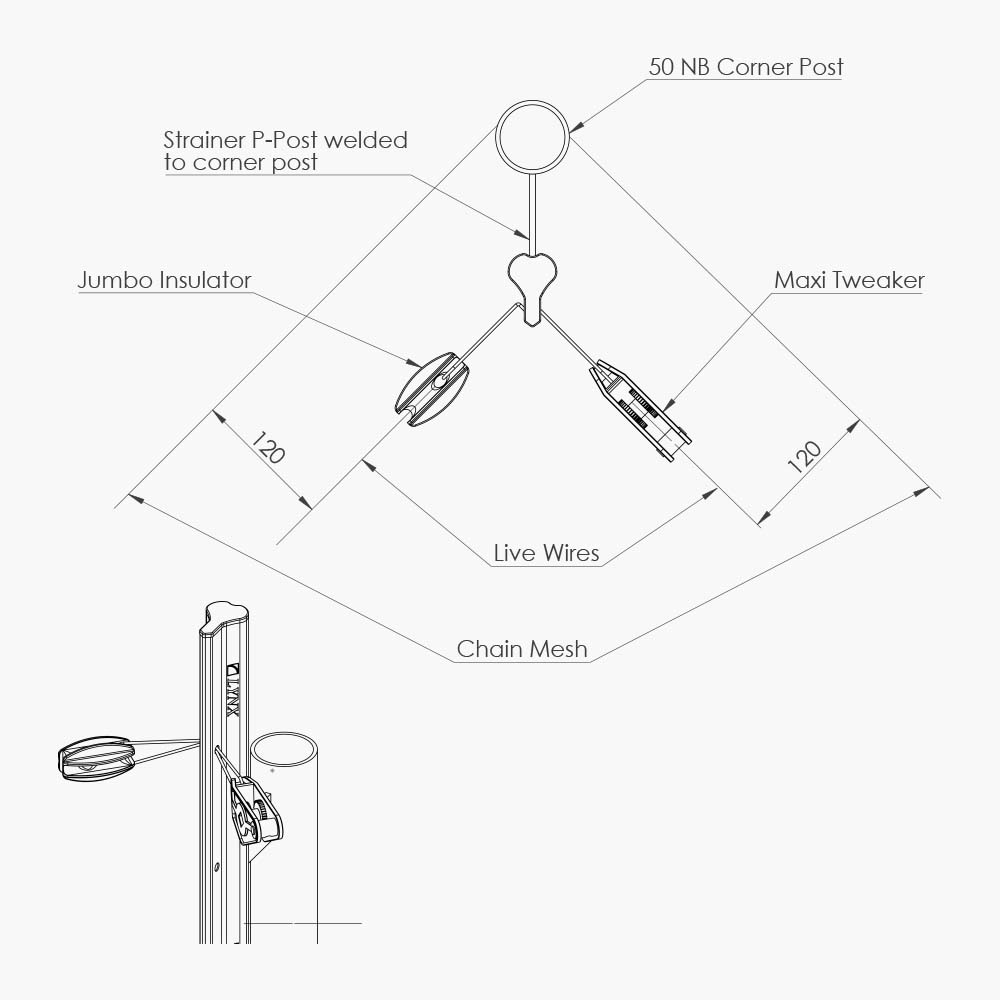 50 NB Corner Post

Strainer P-Post welded to corner post

Jumbo Insulator

Maxi Tweaker

120

120

Live Wires

Chain Mesh

LYNX