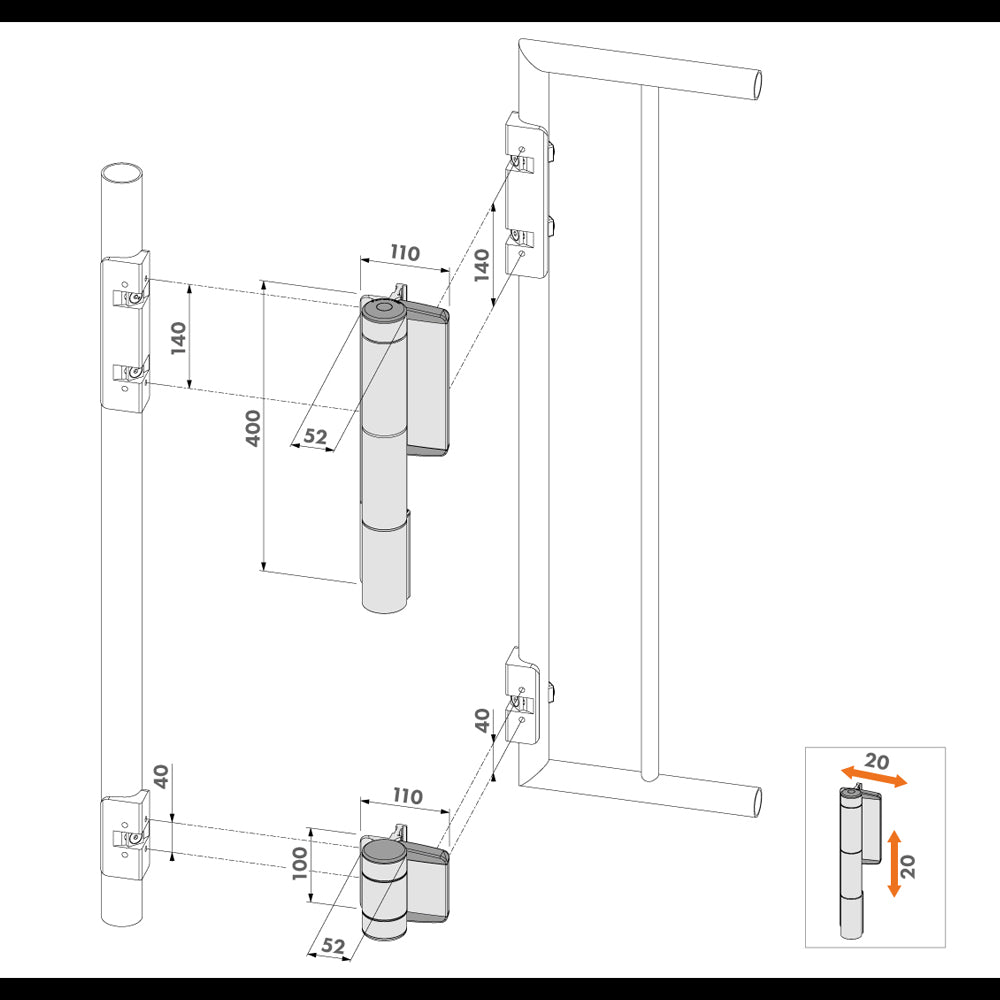 110
140
140
400
52
40
40
110
100
52
20
20