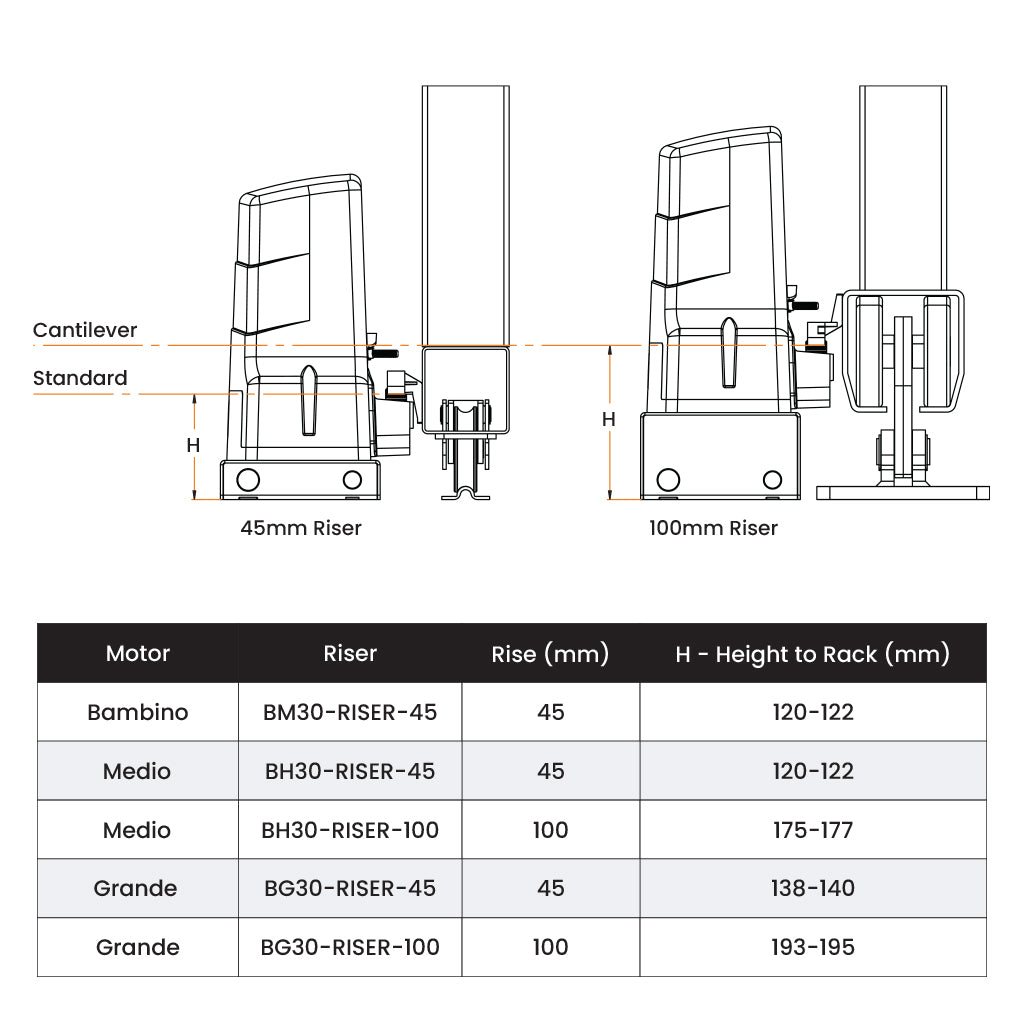 Cantilever

Standard

H

45mm Riser

H

100mm Riser

| Motor | Riser | Rise (mm) | H - Height to Rack (mm) |
|---|---|---|---|
| Bambino | BM30-RISER-45 | 45 | 120-122 |
| Medio | BH30-RISER-45 | 45 | 120-122 |
| Medio | BH30-RISER-100 | 100 | 175-177 |
| Grande | BG30-RISER-45 | 45 | 138-140 |
| Grande | BG30-RISER-100 | 100 | 193-195 |